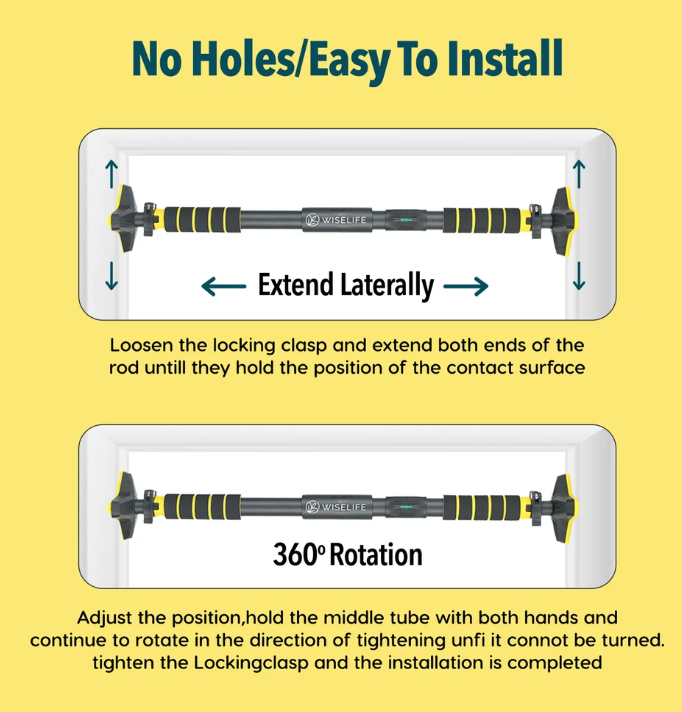 No Holes/Easy To Install

WISELIFE

Extend Laterally

Loosen the locking clasp and extend both ends of the rod untill they hold the position of the contact surface

WISELIFE

360° Rotation

Adjust the position,hold the middle tube with both hands and continue to rotate in the direction of tightening unfi it connot be turned. tighten the Lockingclasp and the installation is completed