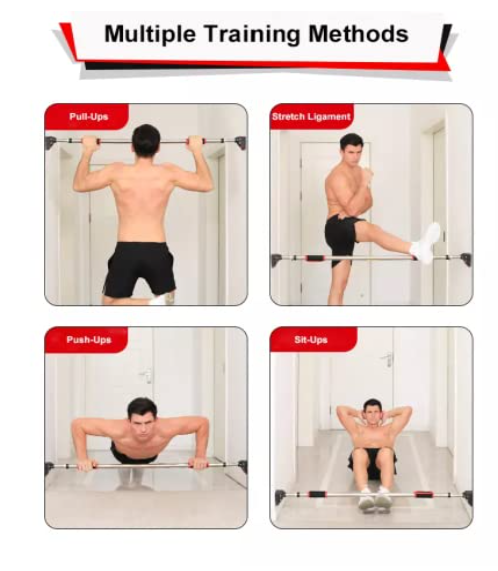 Multiple Training Methods

Pull-Ups

Stretch Ligament

Push-Ups

Sit-Ups